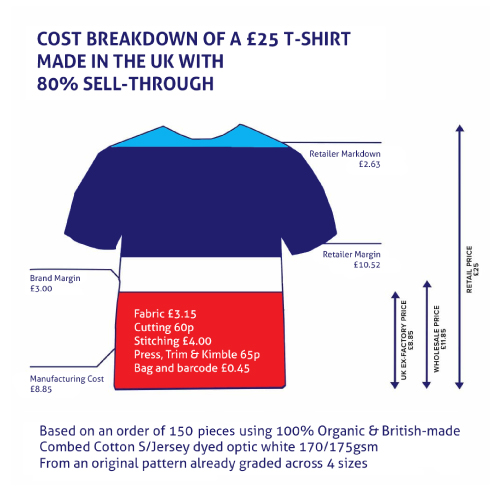 COST BREAKDOWN OF A £25 T-SHIRT MADE IN THE UK WITH 80% SELL-THROUGH

Retailer Markdown
£2.63

Retailer Margin
£10.52

Brand Margin
£3.00

Fabric £3.15
Cutting 60p
Stitching £4.00
Press, Trim & Kimble 65p
Bag and barcode £0.45

Manufacturing Cost
£8.85

UK EX-FACTORY PRICE
£8.85

WHOLESALE PRICE
£11.85

RETAIL PRICE
£25

Based on an order of 150 pieces using 100% Organic & British-made Combed Cotton S/Jersey dyed optic white 170/175gsm
From an original pattern already graded across 4 sizes